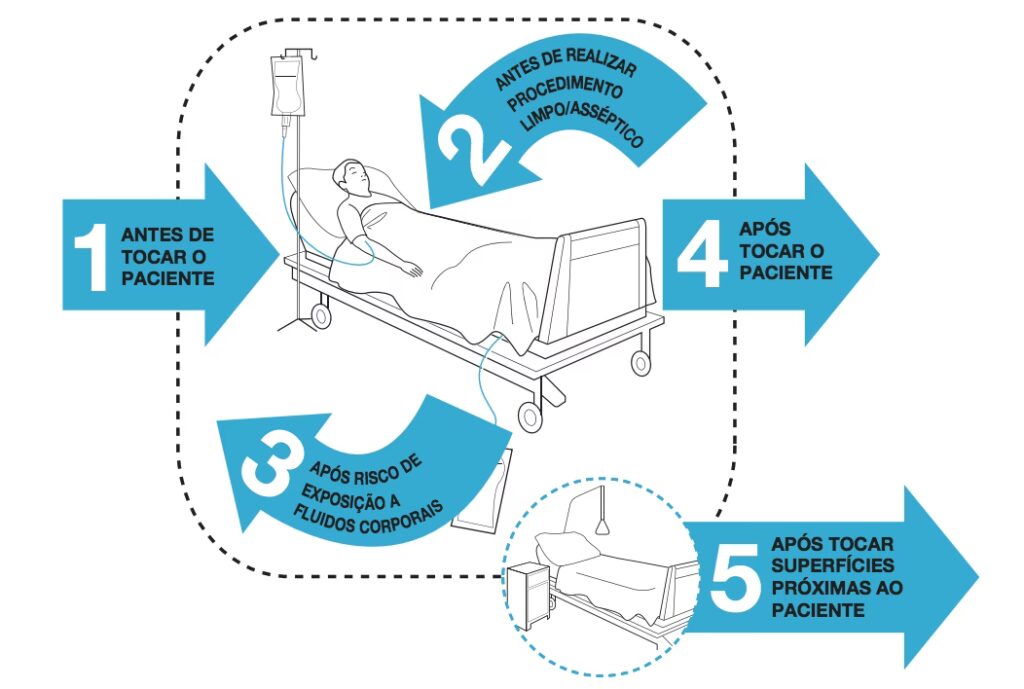 1 ANTES DE TOCAR O PACIENTE

2 ANTES DE REALIZAR PROCEDIMENTO LIMPO/ASSÉPTICO

3 APÓS RISCO DE EXPOSIÇÃO A FLUIDOS CORPORAIS

4 APÓS TOCAR O PACIENTE

5 APÓS TOCAR SUPERFÍCIES PRÓXIMAS AO PACIENTE